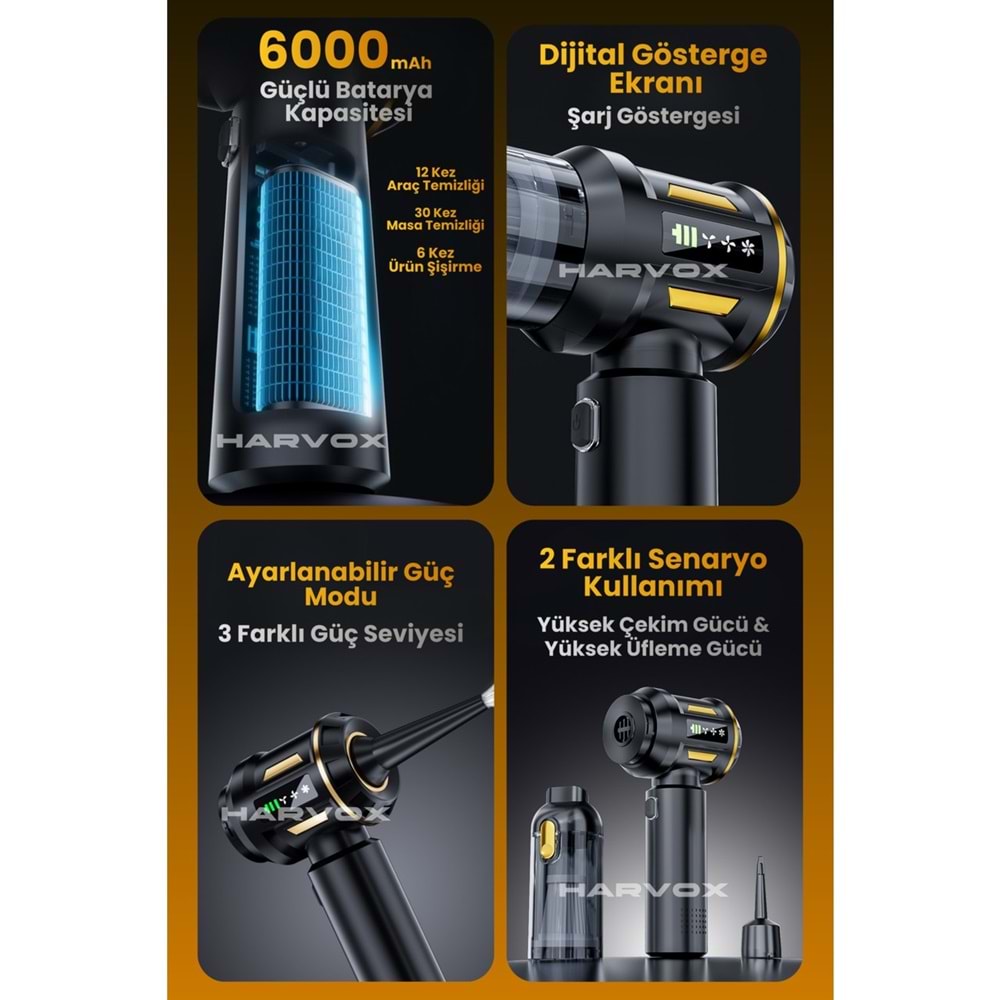 6000mAh
Güçlü Batarya Kapasitesi

12 Kez
Araç Temizliği

30 Kez
Masa Temizliği

6 Kez
Ürün Şişirme

HARVOX

Dijital Gösterge Ekranı
Şarj Göstergesi

HARVOX

Ayarlanabilir Güç Modu
3 Farklı Güç Seviyesi

HARVOX

2 Farklı Senaryo Kullanımı
Yüksek Çekim Gücü & Yüksek Üfleme Gücü

HARVOX